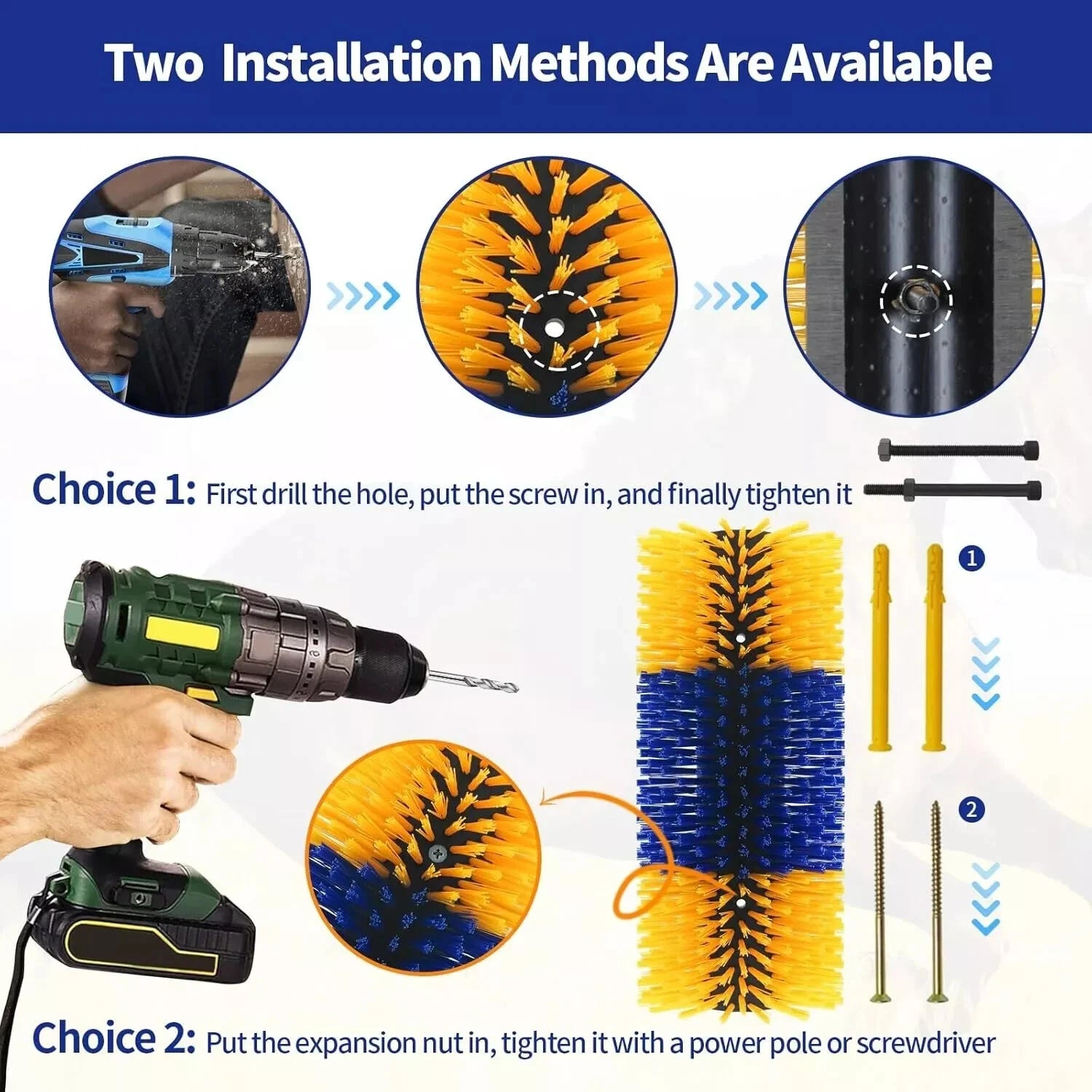 Two Installation Methods Are Available

Choice 1: First drill the hole, put the screw in, and finally tighten it

1

2

Choice 2: Put the expansion nut in, tighten it with a power pole or screwdriver