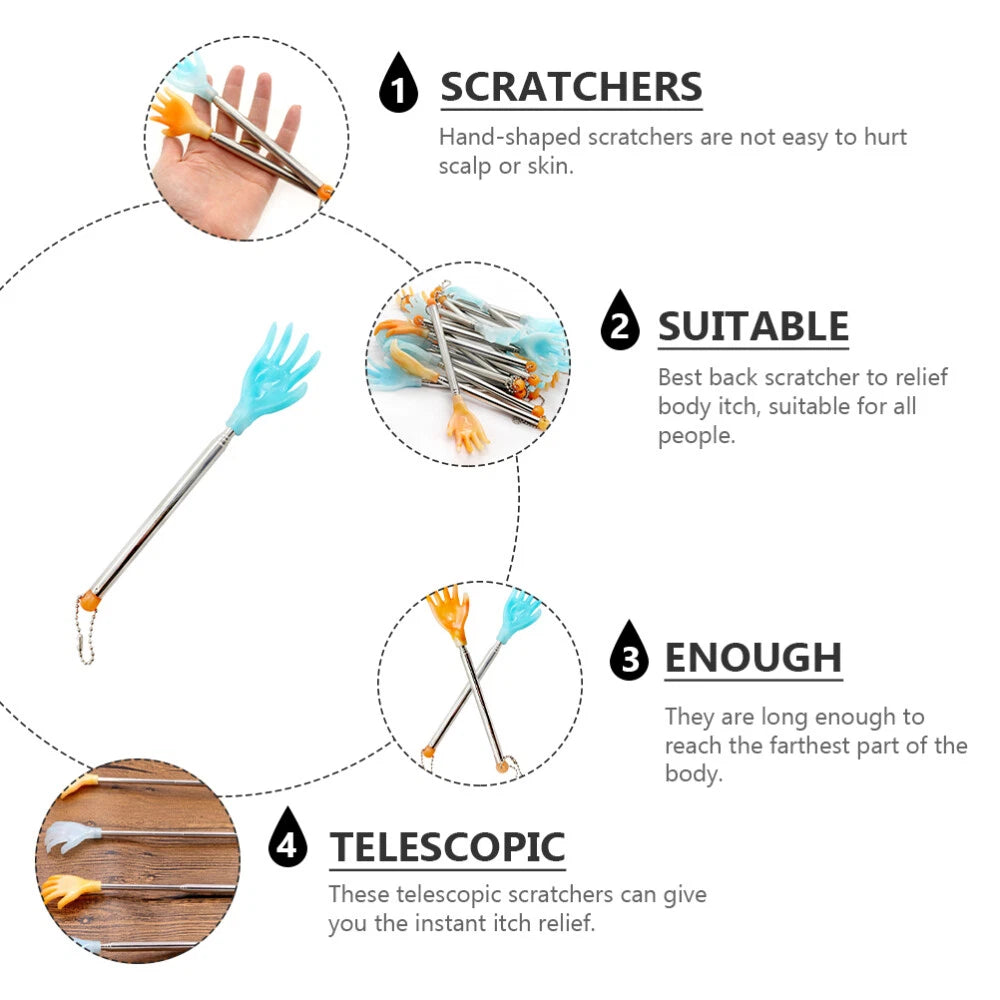 1 SCRATCHERS

Hand-shaped scratchers are not easy to hurt scalp or skin.

2 SUITABLE

Best back scratcher to relief body itch, suitable for all people.

3 ENOUGH

They are long enough to reach the farthest part of the body.

4 TELESCOPIC

These telescopic scratchers can give you the instant itch relief.